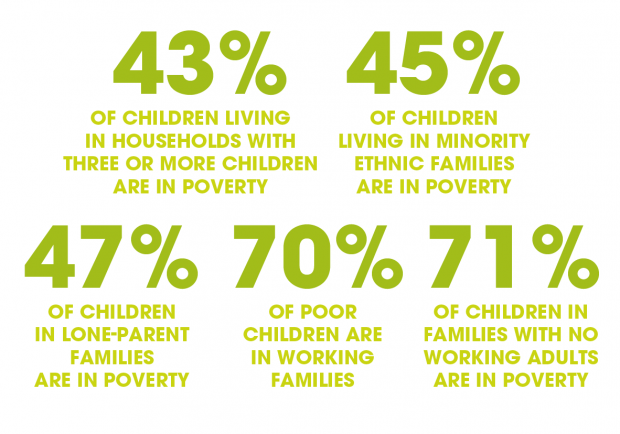 43%

OF CHILDREN LIVING IN HOUSEHOLDS WITH THREE OR MORE CHILDREN ARE IN POVERTY

45%

OF CHILDREN LIVING IN MINORITY ETHNIC FAMILIES ARE IN POVERTY

47%

OF CHILDREN IN LONE-PARENT FAMILIES ARE IN POVERTY

70%

OF POOR CHILDREN ARE IN WORKING FAMILIES

71%

OF CHILDREN IN FAMILIES WITH NO WORKING ADULTS ARE IN POVERTY